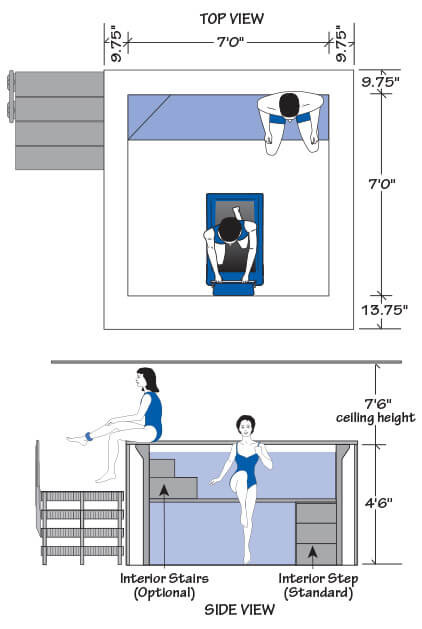 TOP VIEW

9.75"

7'0"

9.75"

9.75"

7'0"

13.75"

7'6"
ceiling height

4'6"

Interior Stairs
(Optional)

Interior Step
(Standard)

SIDE VIEW